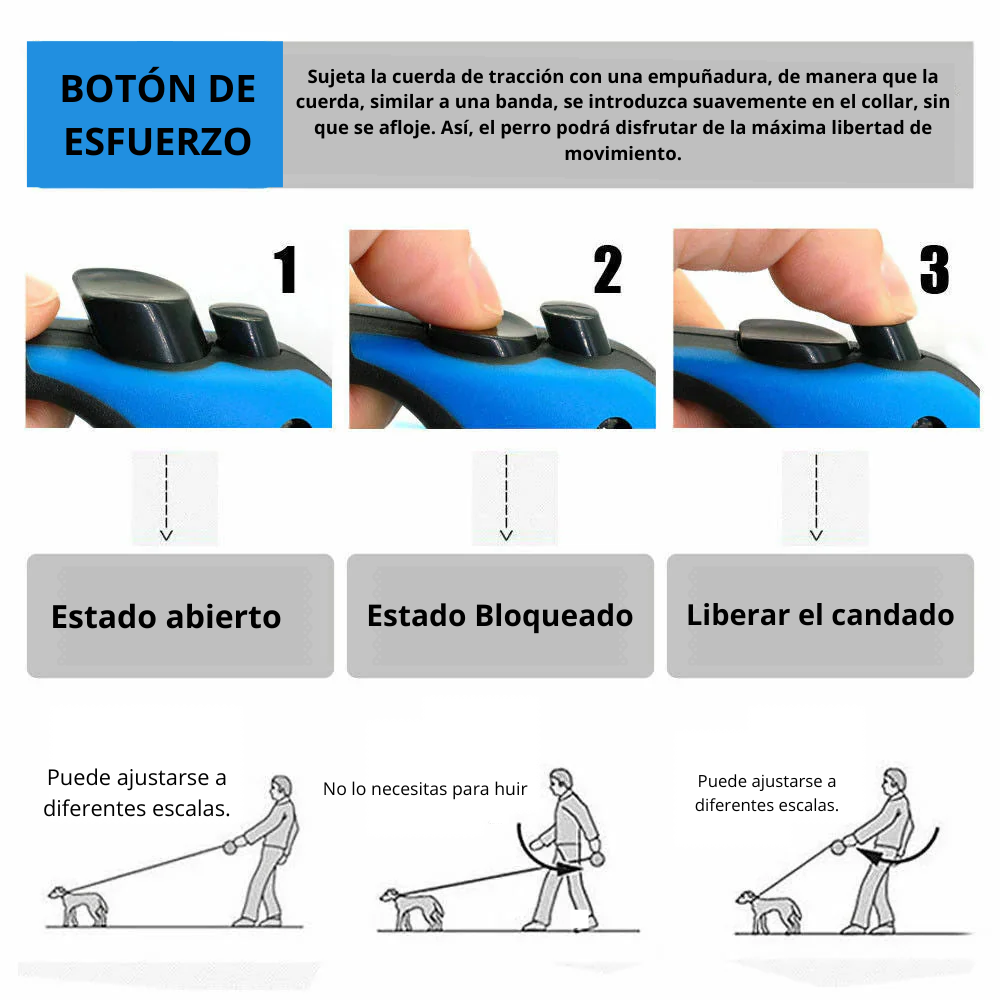 BOTÓN DE ESFUERZO

Sujeta la cuerda de tracción con una empuñadura, de manera que la cuerda, similar a una banda, se introduzca suavemente en el collar, sin que se afloje. Así, el perro podrá disfrutar de la máxima libertad de movimiento.

1

2

3

Estado abierto

Estado Bloqueado

Liberar el candado

Puede ajustarse a diferentes escalas.

No lo necesitas para huir

Puede ajustarse a diferentes escalas.