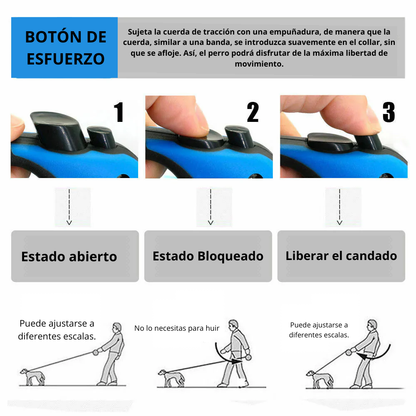 BOTÓN DE ESFUERZO

Sujeta la cuerda de tracción con una empuñadura, de manera que la cuerda, similar a una banda, se introduzca suavemente en el collar, sin que se afloje. Así, el perro podrá disfrutar de la máxima libertad de movimiento.

1

2

3

Estado abierto

Estado Bloqueado

Liberar el candado

Puede ajustarse a diferentes escalas.

No lo necesitas para huir

Puede ajustarse a diferentes escalas.