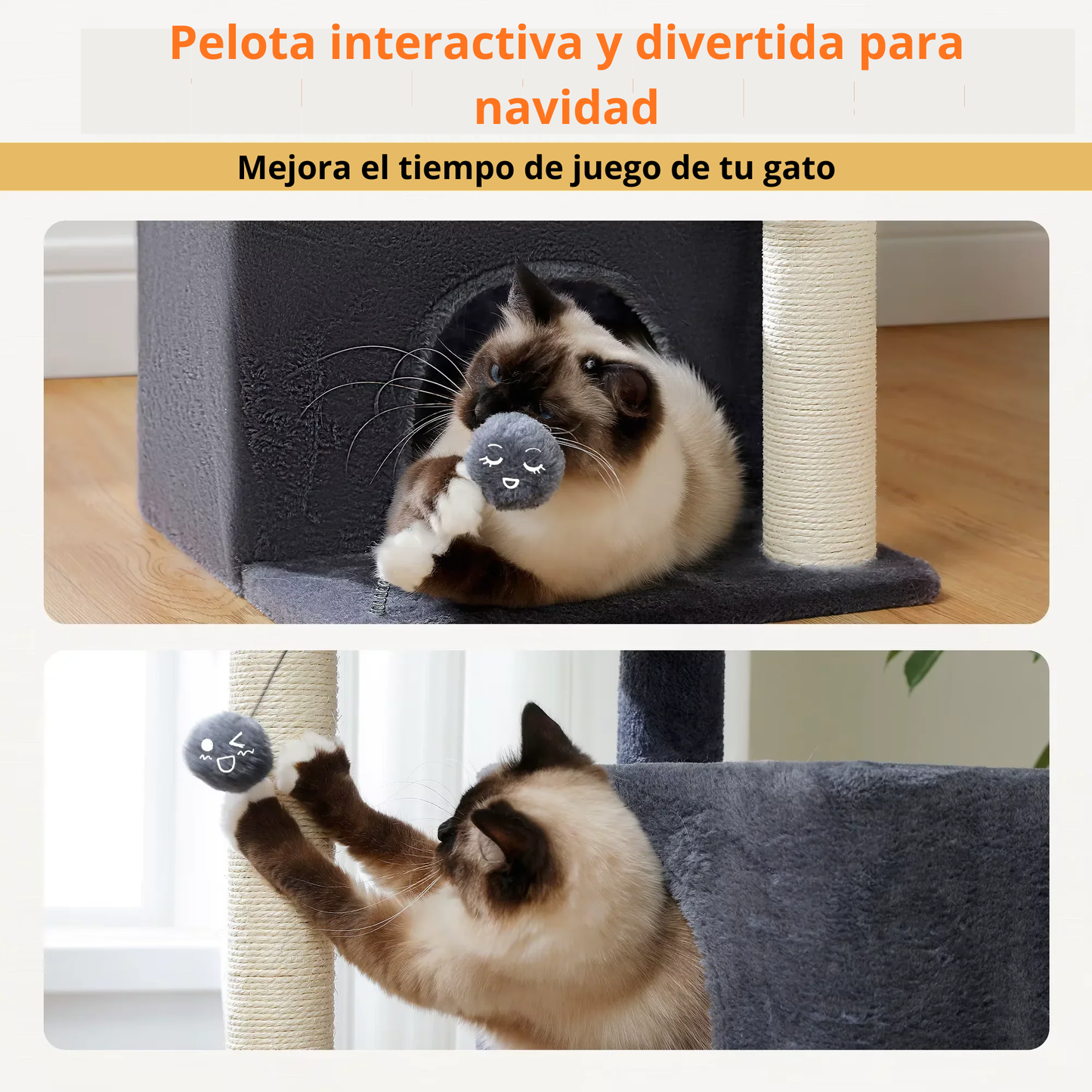 Pelota interactiva y divertida para navidad

Mejora el tiempo de juego de tu gato