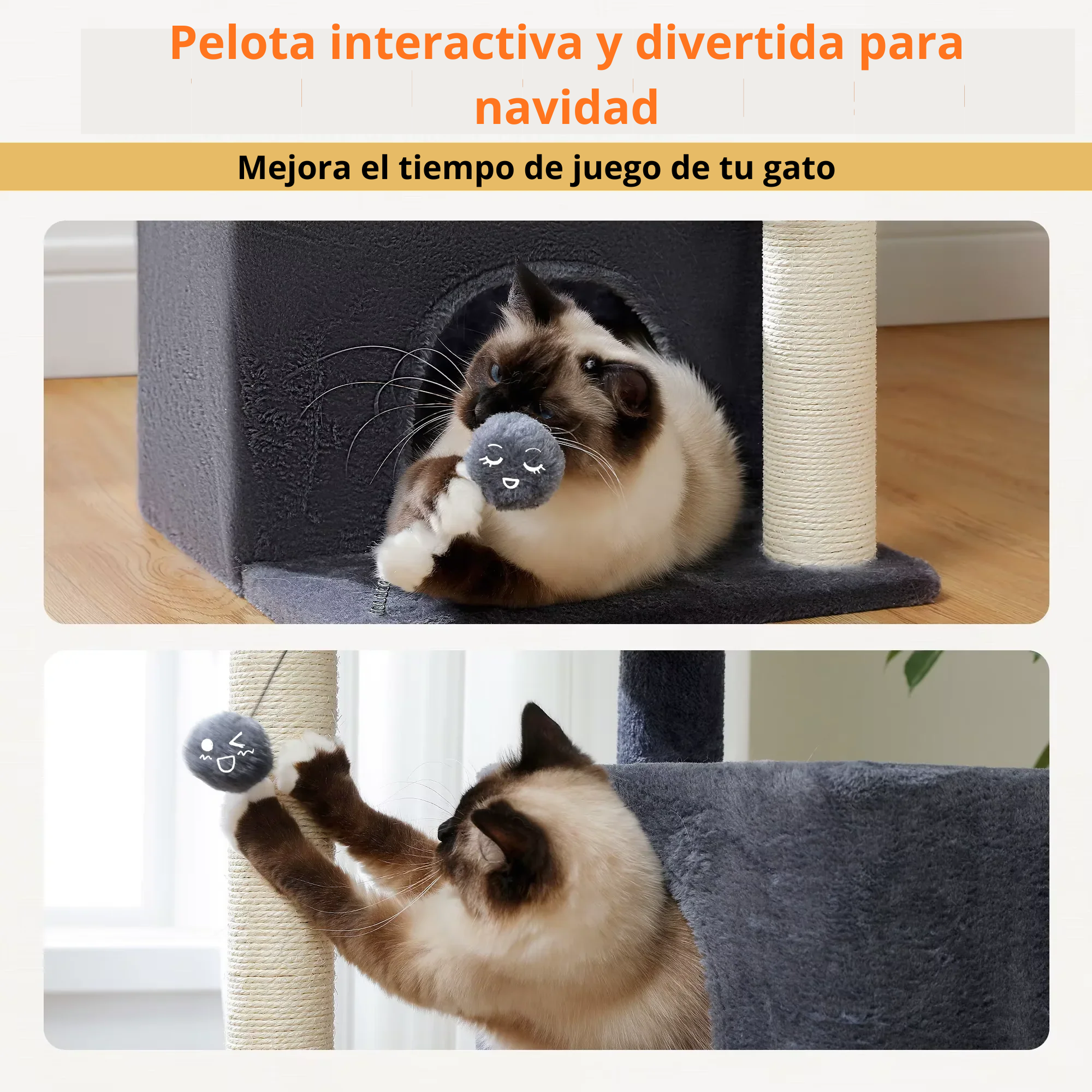 Pelota interactiva y divertida para navidad

Mejora el tiempo de juego de tu gato